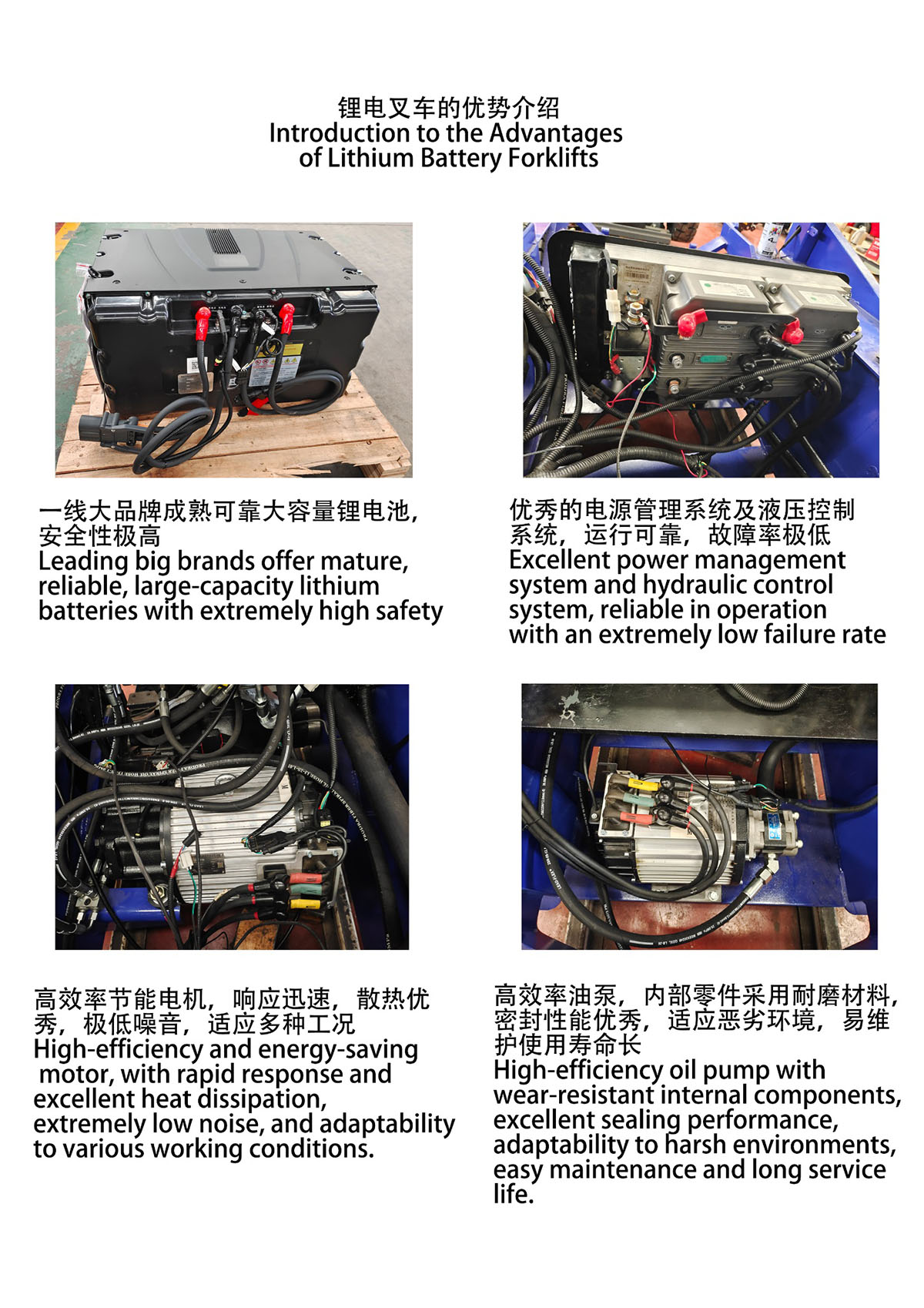 锂电叉车的优势介绍
Introduction to the Advantages of Lithium Battery Forklifts

一线大品牌成熟可靠大容量锂电池，安全性极高
Leading big brands offer mature, reliable, large-capacity lithium batteries with extremely high safety

优秀的电源管理系统及液压控制系统，运行可靠，故障率极低
Excellent power management system and hydraulic control system, reliable in operation with an extremely low failure rate

高效率节能电机，响应迅速，散热优秀，极低噪音，适应多种工况
High-efficiency and energy-saving motor, with rapid response and excellent heat dissipation, extremely low noise, and adaptability to various working conditions.

高效率油泵，内部零件采用耐磨材料，密封性能优秀，适应恶劣环境，易维护使用寿命长
High-efficiency oil pump with wear-resistant internal components, excellent sealing performance, adaptability to harsh environments, easy maintenance and long service life.