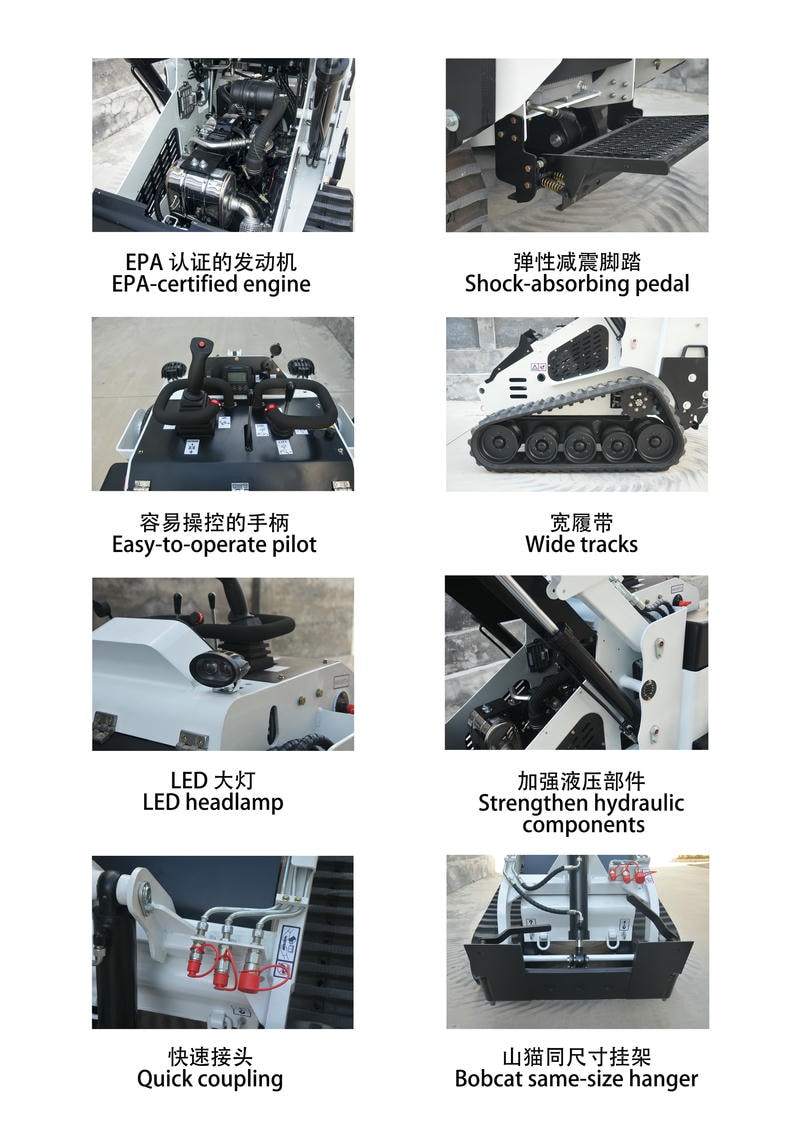 EPA 认证的发动机
EPA-certified engine

弹性减震脚踏
Shock-absorbing pedal

容易操控的手柄
Easy-to-operate pilot

宽履带
Wide tracks

LED 大灯
LED headlamp

加强液压部件
Strengthen hydraulic components

快速接头
Quick coupling

山猫同尺寸挂架
Bobcat same-size hanger